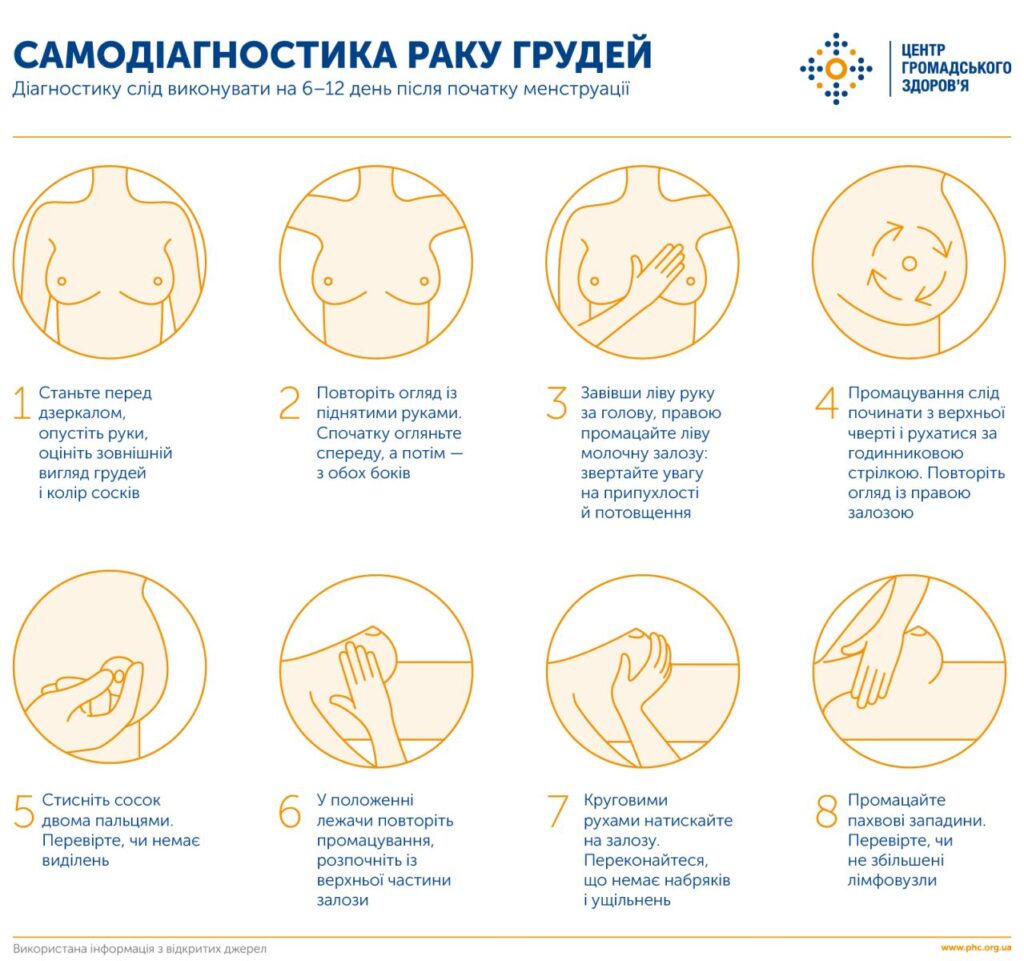 САМОДІАГНОСТИКА РАКУ ГРУДЕЙ
Діагностику слід виконувати на 6–12 день після початку менструації

ЦЕНТР ГРОМАДСЬКОГО ЗДОРОВ'Я

1 Станьте перед дзеркалом, опустіть руки, оцініть зовнішній вигляд грудей і колір сосків

2 Повторіть огляд із піднятими руками. Спочатку огляньте спереду, а потім — з обох боків

3 Завівши ліву руку за голову, правою промацайте ліву молочну залозу: звертайте увагу на припухлості й потовщення

4 Промацування слід починати з верхньої чверті і рухатися за годинниковою стрілкою. Повторіть огляд із правою залозою

5 Стисніть сосок двома пальцями. Перевірте, чи немає виділень

6 У положенні лежачи повторіть промацування, розпочніть із верхньої частини залози

7 Круговими рухами натискайте на залозу. Переконайтеся, що немає набряків і ущільнень

8 Промацайте пахвові западини. Перевірте, чи не збільшені лімфовузли

Використана інформація з відкритих джерел

www.phc.org.ua